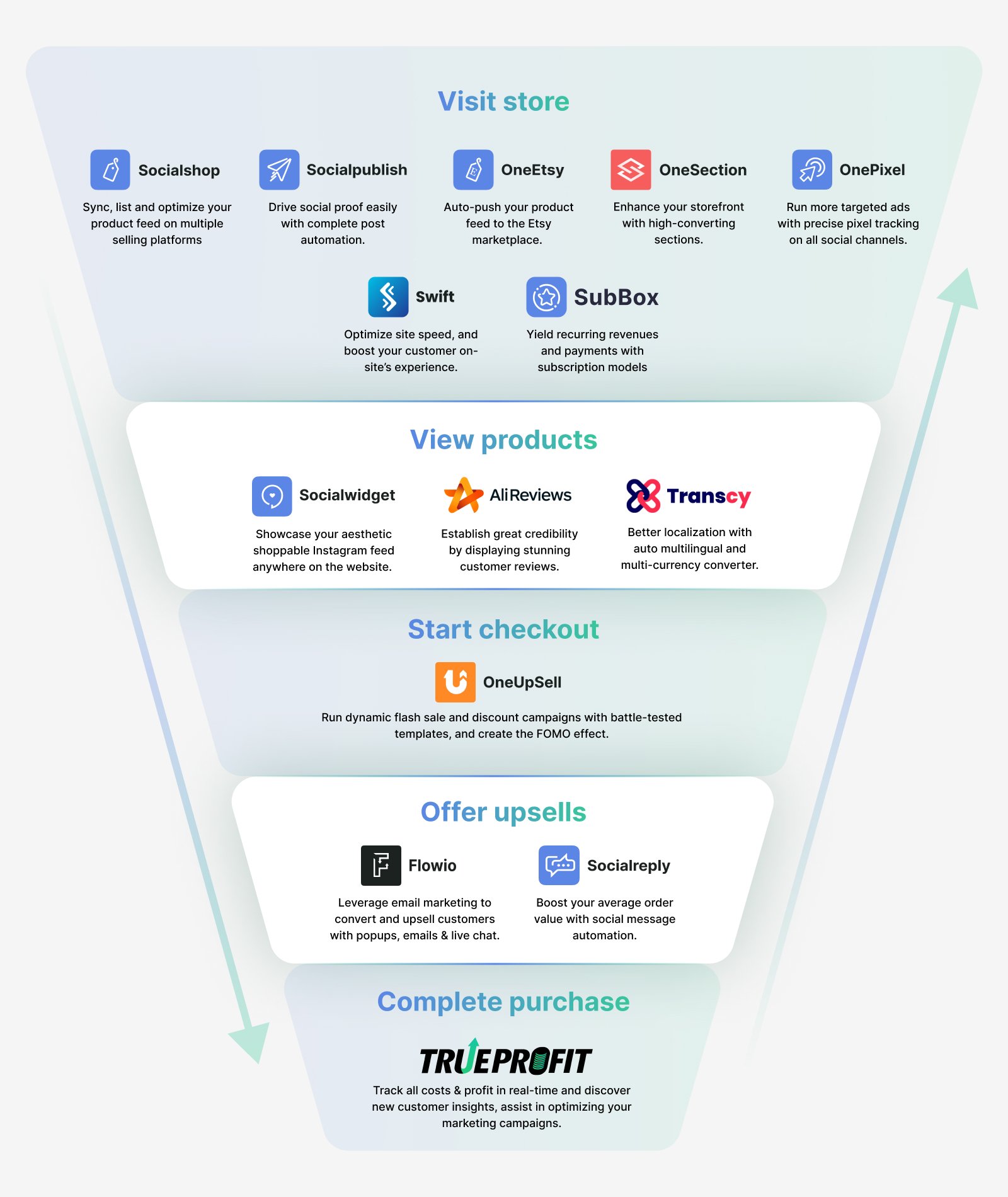 Visit store

Socialshop
Sync, list and optimize your product feed on multiple selling platforms

Socialpublish
Drive social proof easily with complete post automation.

OneEtsy
Auto-push your product feed to the Etsy marketplace.

OneSection
Enhance your storefront with high-converting sections.

OnePixel
Run more targeted ads with precise pixel tracking on all social channels.

Swift
Optimize site speed, and boost your customer on-site's experience.

SubBox
Yield recurring revenues and payments with subscription models

View products

Socialwidget
Showcase your aesthetic shoppable Instagram feed anywhere on the website.

AliReviews
Establish great credibility by displaying stunning customer reviews.

Transcy
Better localization with auto multilingual and multi-currency converter.

Start checkout

OneUpSell
Run dynamic flash sale and discount campaigns with battle-tested templates, and create the FOMO effect.

Offer upsells

Flowio
Leverage email marketing to convert and upsell customers with popups, emails & live chat.

Socialreply
Boost your average order value with social message automation.

Complete purchase

TRUEPROFIT
Track all costs & profit in real-time and discover new customer insights, assist in optimizing your marketing campaigns.